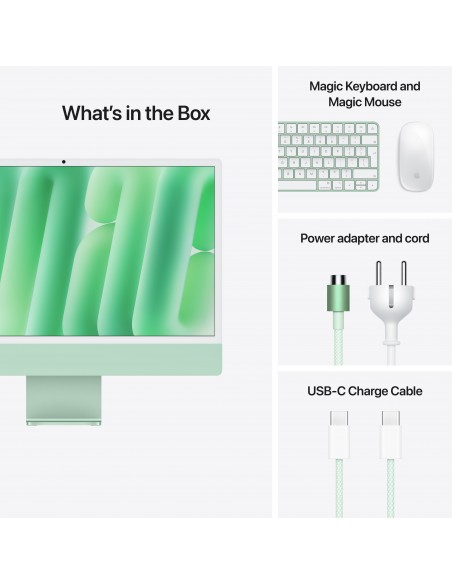 What's in the Box

Magic Keyboard and Magic Mouse

Power adapter and cord

USB-C Charge Cable