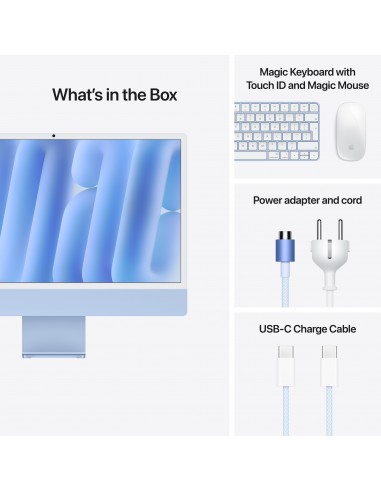 What's in the Box

Magic Keyboard with Touch ID and Magic Mouse

Power adapter and cord

USB-C Charge Cable