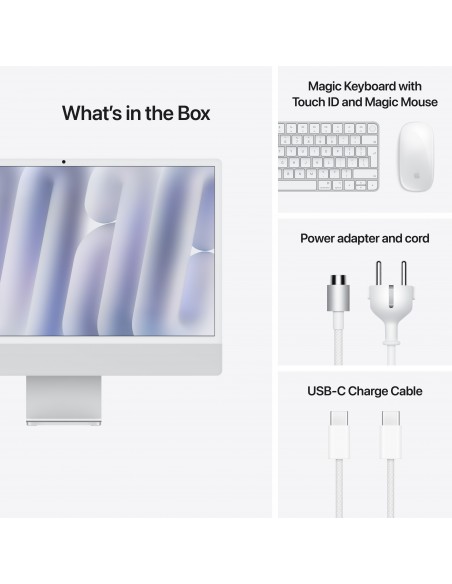 What's in the Box

Magic Keyboard with Touch ID and Magic Mouse

Power adapter and cord

USB-C Charge Cable