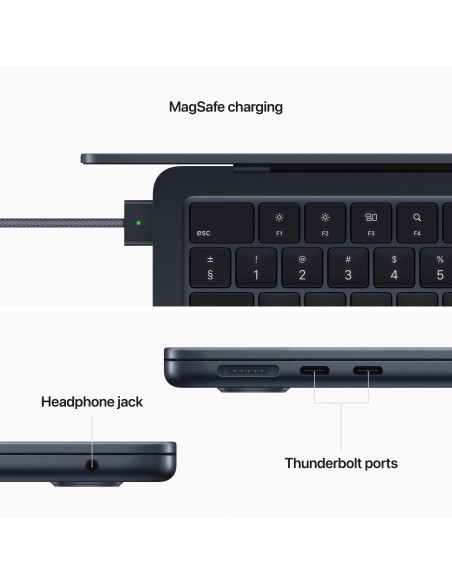 MagSafe charging

esc

F1

F2

F3

F4

±
§

!
1

@
2

#
3

$
4

%
5

Headphone jack

Thunderbolt ports